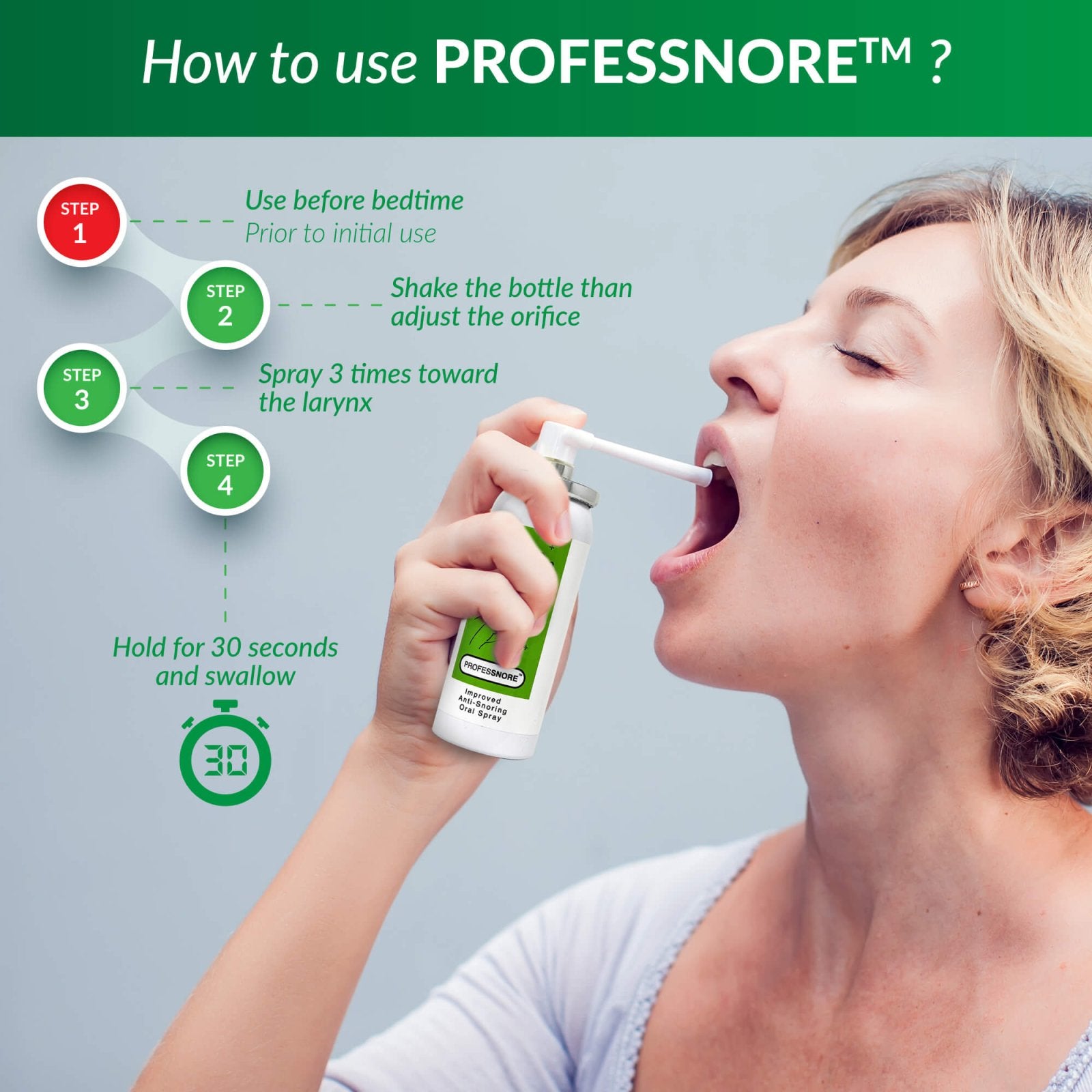 How to use PROFESSNORE™ ?

STEP 1

Use before bedtime
Prior to initial use

STEP 2

Shake the bottle than adjust the orifice

STEP 3

Spray 3 times toward the larynx

STEP 4

Hold for 30 seconds and swallow

30

PROFESSNORE™
Improved Anti-Snoring Oral Spray