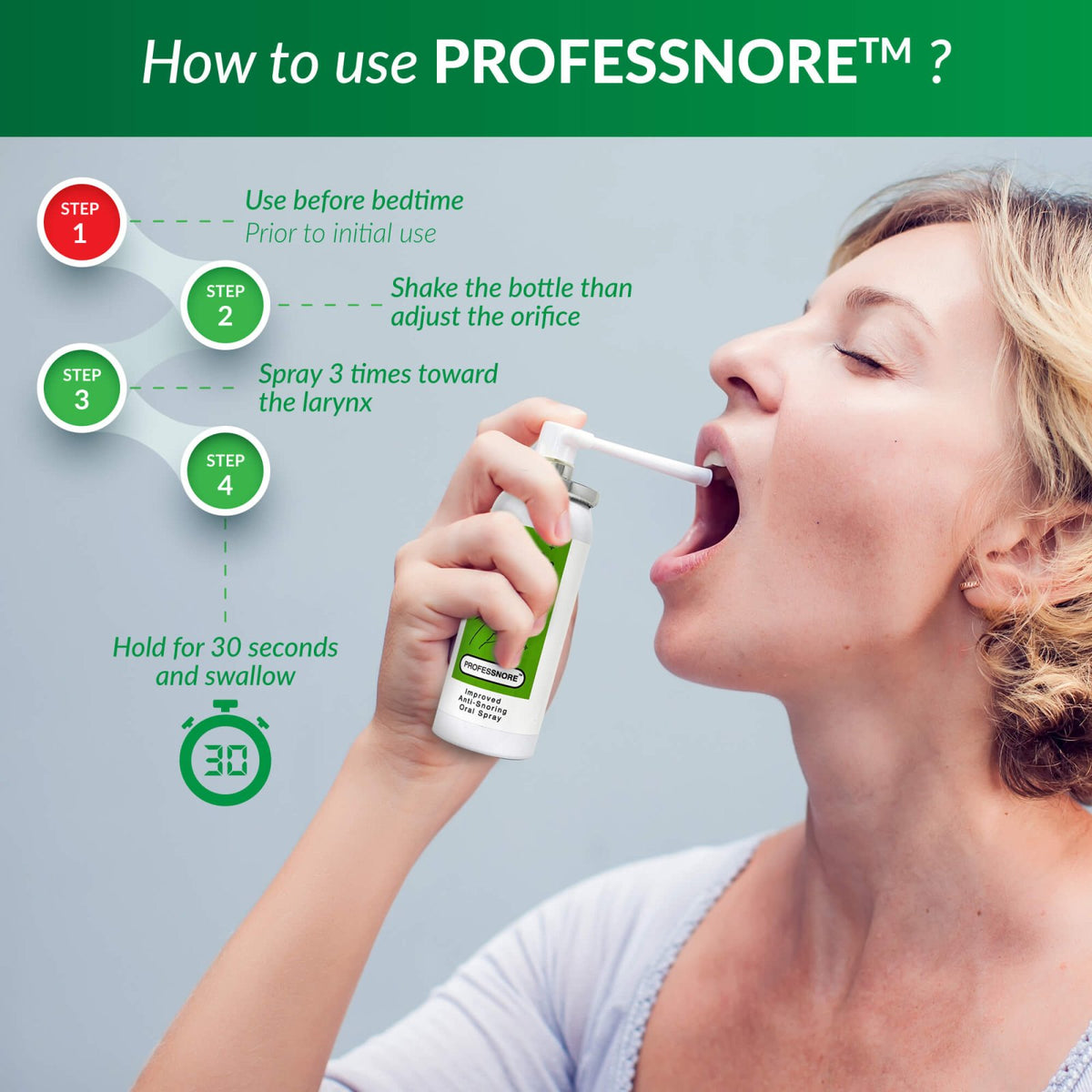 How to use PROFESSNORE™ ?

STEP 1

Use before bedtime
Prior to initial use

STEP 2

Shake the bottle than adjust the orifice

STEP 3

Spray 3 times toward the larynx

STEP 4

Hold for 30 seconds and swallow

30

PROFESSNORE

Improved Anti-Snoring Oral Spray